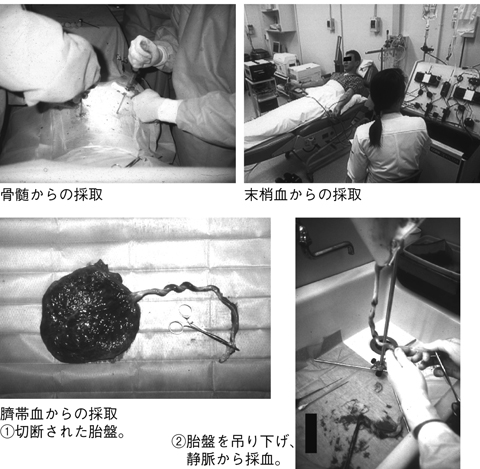 骨髄からの採取

末梢血からの採取

臍帯血からの採取
①切断された胎盤。

②胎盤を吊り下げ、静脈から採血。