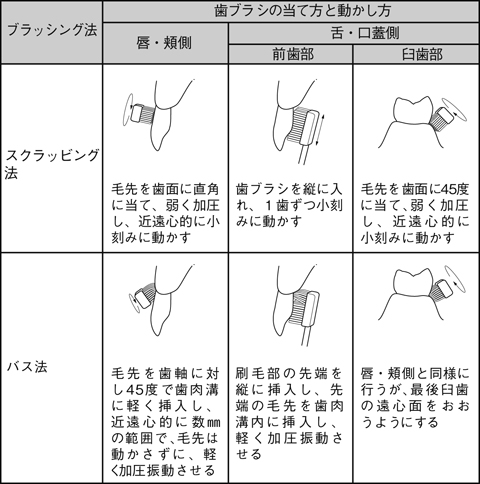 | ブラッシング法 | 歯ブラシの当て方と動かし方 | | |
|---|---|---|---|
| | 唇・頬側 | 舌・口蓋側 | |
| | | 前歯部 | 臼歯部 |
| スクラッビング法 | 毛先を歯面に直角に当て、弱く加圧し、近遠心的に小刻みに動かす | 歯ブラシを縦に入れ、1歯ずつ小刻みに動かす | 毛先を歯面に45度に当て、弱く加圧し、近遠心的に小刻みに動かす |
| バス法 | 毛先を歯軸に対し45度で歯肉溝に軽く挿入し、近遠心的に数mmの範囲で、毛先は動かさずに、軽く加圧振動させる | 刷毛部の先端を縦に挿入し、先端の毛先を歯肉溝内に挿入し、軽く加圧振動させる | 唇・頬側と同様に行うが、最後臼歯の遠心面をおおうようにする |